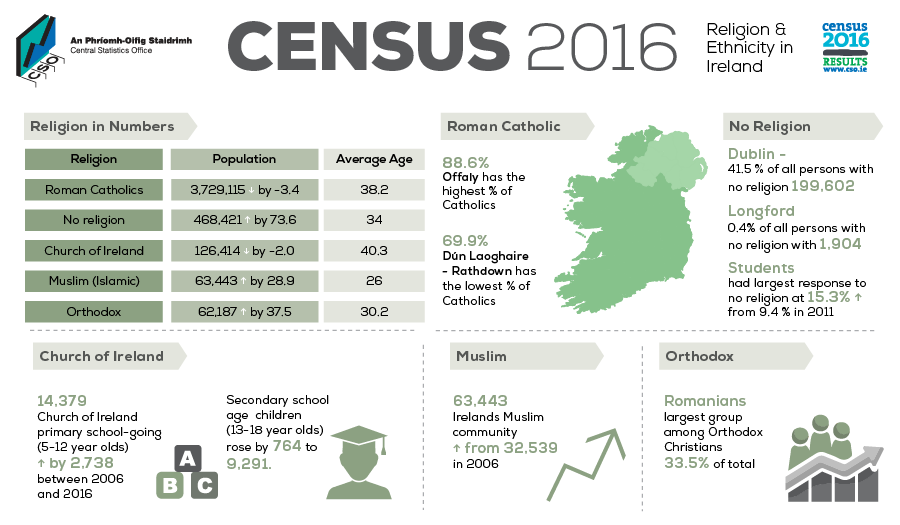 CSO
An Phríomh-Oifig Staidrimh
Central Statistics Office

CENSUS 2016

Religion & Ethnicity in Ireland

census 2016 RESULTS www.cso.ie

Religion in Numbers

| Religion | Population | Average Age |
|---|---|---|
| Roman Catholics | 3,729,115 ↓ by -3.4 | 38.2 |
| No religion | 468,421 ↑ by 73.6 | 34 |
| Church of Ireland | 126,414 ↓ by -2.0 | 40.3 |
| Muslim (Islamic) | 63,443 ↑ by 28.9 | 26 |
| Orthodox | 62,187 ↑ by 37.5 | 30.2 |

Roman Catholic

88.6% Offaly has the highest % of Catholics

69.9% Dún Laoghaire - Rathdown has the lowest % of Catholics

No Religion

Dublin - 41.5 % of all persons with no religion 199,602

Longford 0.4% of all persons with no religion with 1,904

Students had largest response to no religion at 15.3% ↑ from 9.4 % in 2011

Church of Ireland

14,379 Church of Ireland primary school-going (5-12 year olds) ↑ by 2,738 between 2006 and 2016

A B C

Secondary school age children (13-18 year olds) rose by 764 to 9,291.

Muslim

63,443 Irelands Muslim community ↑ from 32,539 in 2006

Orthodox

Romanians largest group among Orthodox Christians 33.5% of total