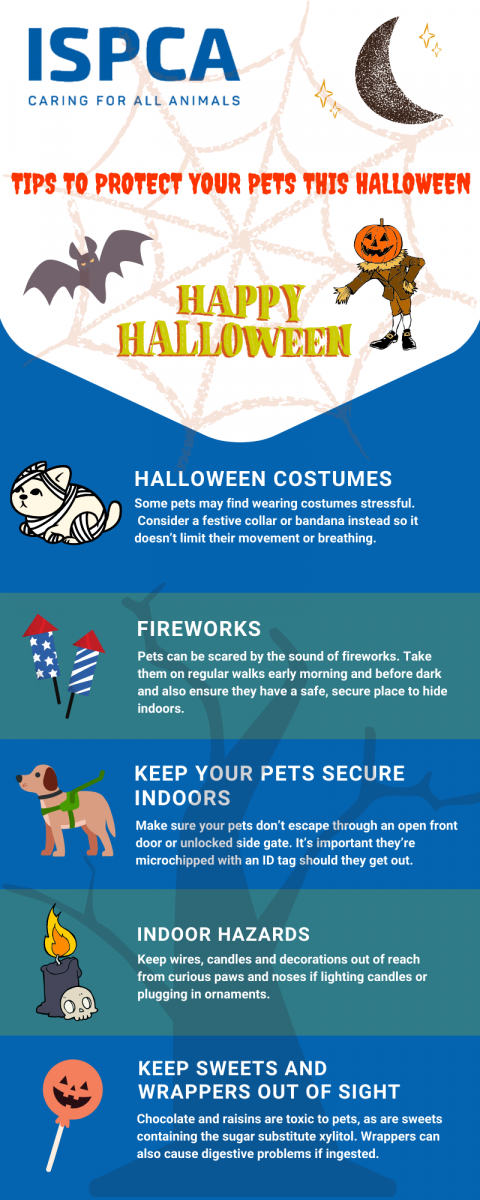 ISPCA
CARING FOR ALL ANIMALS

TIPS TO PROTECT YOUR PETS THIS HALLOWEEN

HAPPY HALLOWEEN

HALLOWEEN COSTUMES
Some pets may find wearing costumes stressful. Consider a festive collar or bandana instead so it doesn't limit their movement or breathing.

FIREWORKS
Pets can be scared by the sound of fireworks. Take them on regular walks early morning and before dark and also ensure they have a safe, secure place to hide indoors.

KEEP YOUR PETS SECURE INDOORS
Make sure your pets don't escape through an open front door or unlocked side gate. It's important they're microchipped with an ID tag should they get out.

INDOOR HAZARDS
Keep wires, candles and decorations out of reach from curious paws and noses if lighting candles or plugging in ornaments.

KEEP SWEETS AND WRAPPERS OUT OF SIGHT
Chocolate and raisins are toxic to pets, as are sweets containing the sugar substitute xylitol. Wrappers can also cause digestive problems if ingested.