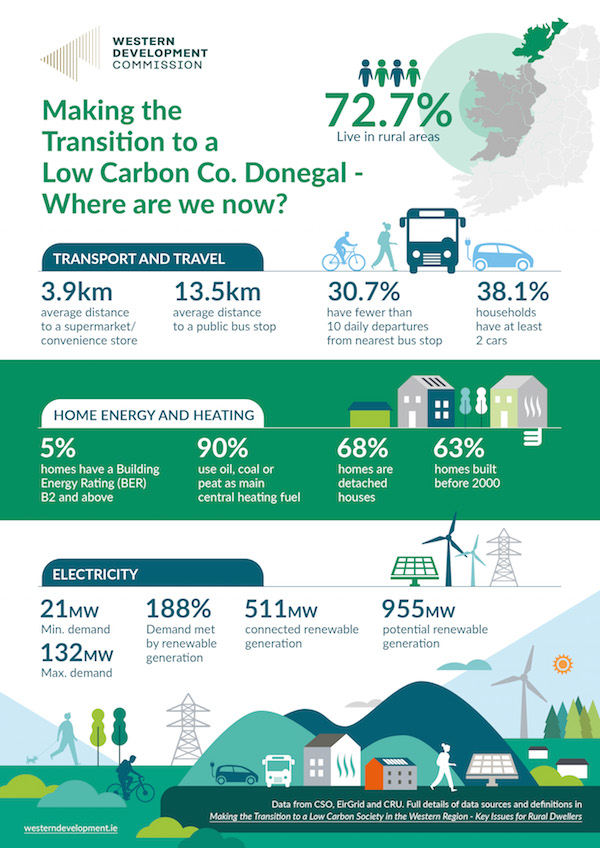 WESTERN DEVELOPMENT COMMISSION

Making the Transition to a Low Carbon Co. Donegal - Where are we now?

72.7%
Live in rural areas

TRANSPORT AND TRAVEL

3.9km
average distance to a supermarket/ convenience store

13.5km
average distance to a public bus stop

30.7%
have fewer than 10 daily departures from nearest bus stop

38.1%
households have at least 2 cars

HOME ENERGY AND HEATING

5%
homes have a Building Energy Rating (BER) B2 and above

90%
use oil, coal or peat as main central heating fuel

68%
homes are detached houses

63%
homes built before 2000

ELECTRICITY

21MW
Min. demand

132MW
Max. demand

188%
Demand met by renewable generation

511MW
connected renewable generation

955MW
potential renewable generation

Data from CSO, EirGrid and CRU. Full details of data sources and definitions in Making the Transition to a Low Carbon Society in the Western Region - Key Issues for Rural Dwellers

westerndevelopment.ie